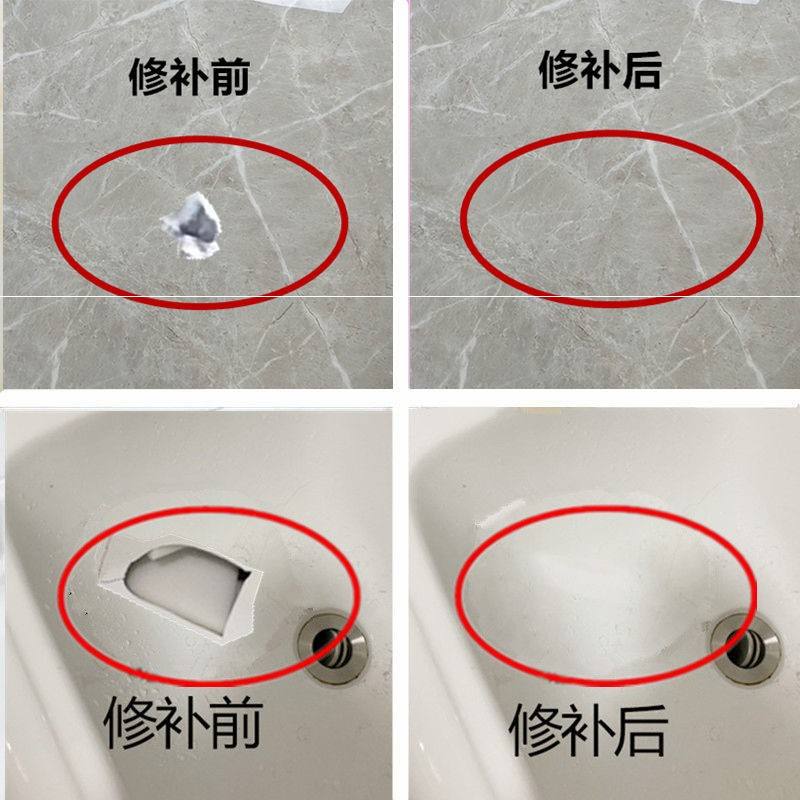 修补前

修补后

修补前

修补后